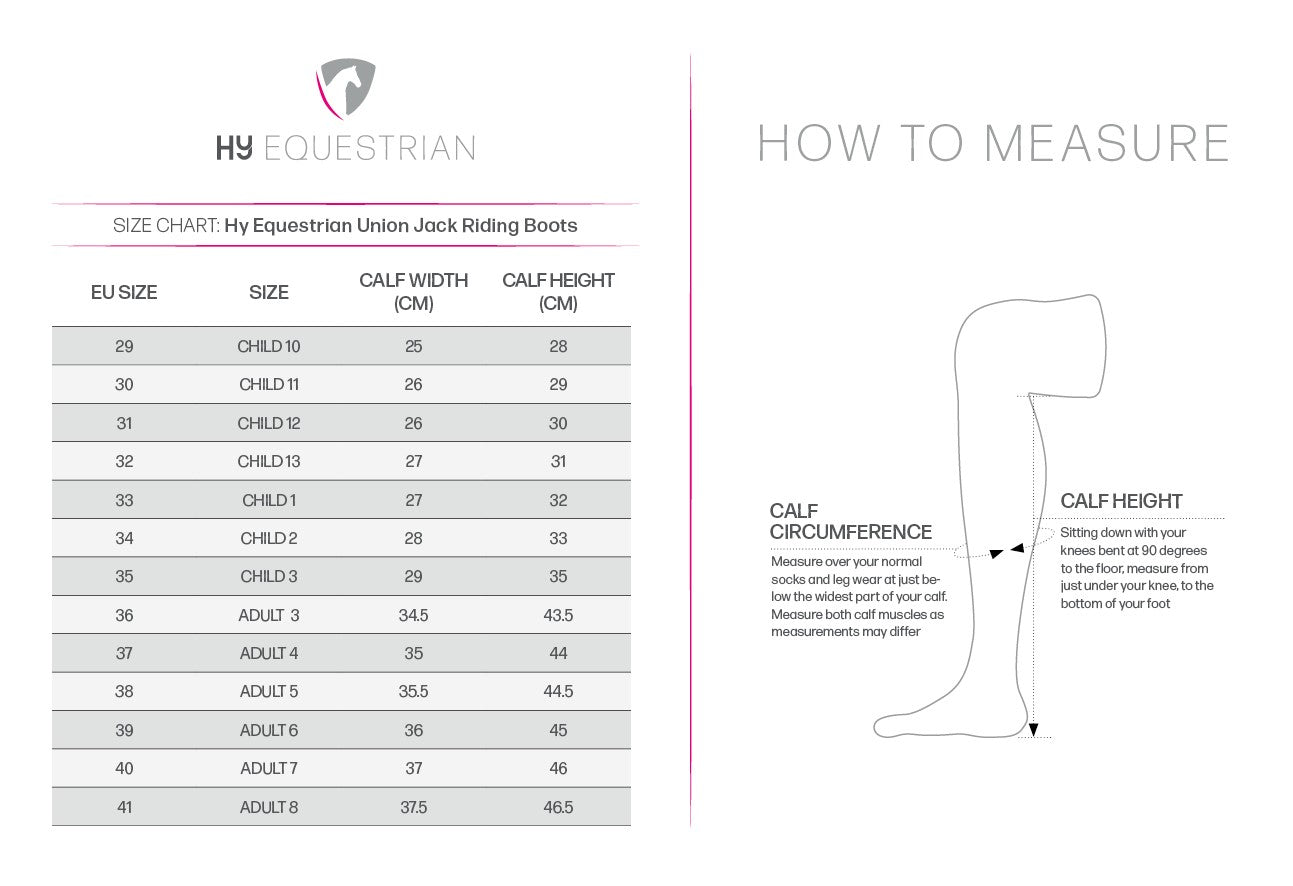 HY EQUESTRIAN

SIZE CHART: Hy Equestrian Union Jack Riding Boots

| EU SIZE | SIZE | CALF WIDTH (CM) | CALF HEIGHT (CM) |
|---|---|---|---|
| 29 | CHILD 10 | 25 | 28 |
| 30 | CHILD 11 | 26 | 29 |
| 31 | CHILD 12 | 26 | 30 |
| 32 | CHILD 13 | 27 | 31 |
| 33 | CHILD 1 | 27 | 32 |
| 34 | CHILD 2 | 28 | 33 |
| 35 | CHILD 3 | 29 | 35 |
| 36 | ADULT 3 | 34.5 | 43.5 |
| 37 | ADULT 4 | 35 | 44 |
| 38 | ADULT 5 | 35.5 | 44.5 |
| 39 | ADULT 6 | 36 | 45 |
| 40 | ADULT 7 | 37 | 46 |
| 41 | ADULT 8 | 37.5 | 46.5 |

HOW TO MEASURE

CALF CIRCUMFERENCE
Measure over your normal socks and leg wear at just below the widest part of your calf. Measure both calf muscles as measurements may differ

CALF HEIGHT
Sitting down with your knees bent at 90 degrees to the floor, measure from just under your knee, to the bottom of your foot